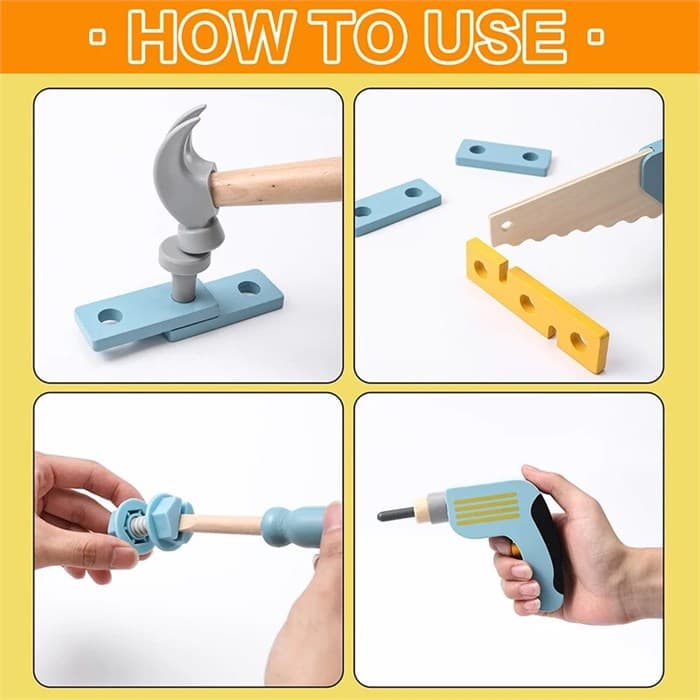 · HOW TO USE ·